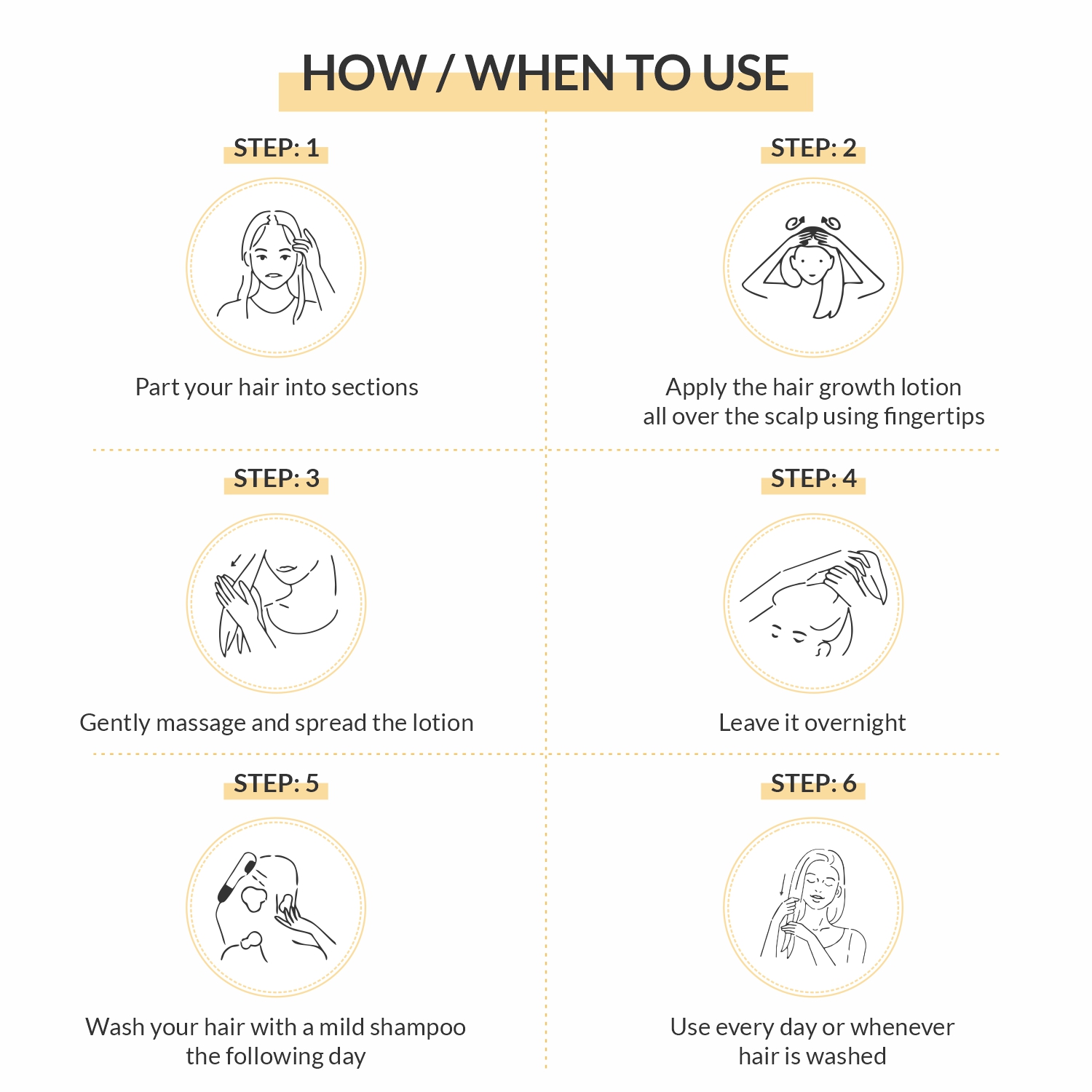 HOW / WHEN TO USE

STEP: 1

Part your hair into sections

STEP: 2

Apply the hair growth lotion all over the scalp using fingertips

STEP: 3

Gently massage and spread the lotion

STEP: 4

Leave it overnight

STEP: 5

Wash your hair with a mild shampoo the following day

STEP: 6

Use every day or whenever hair is washed